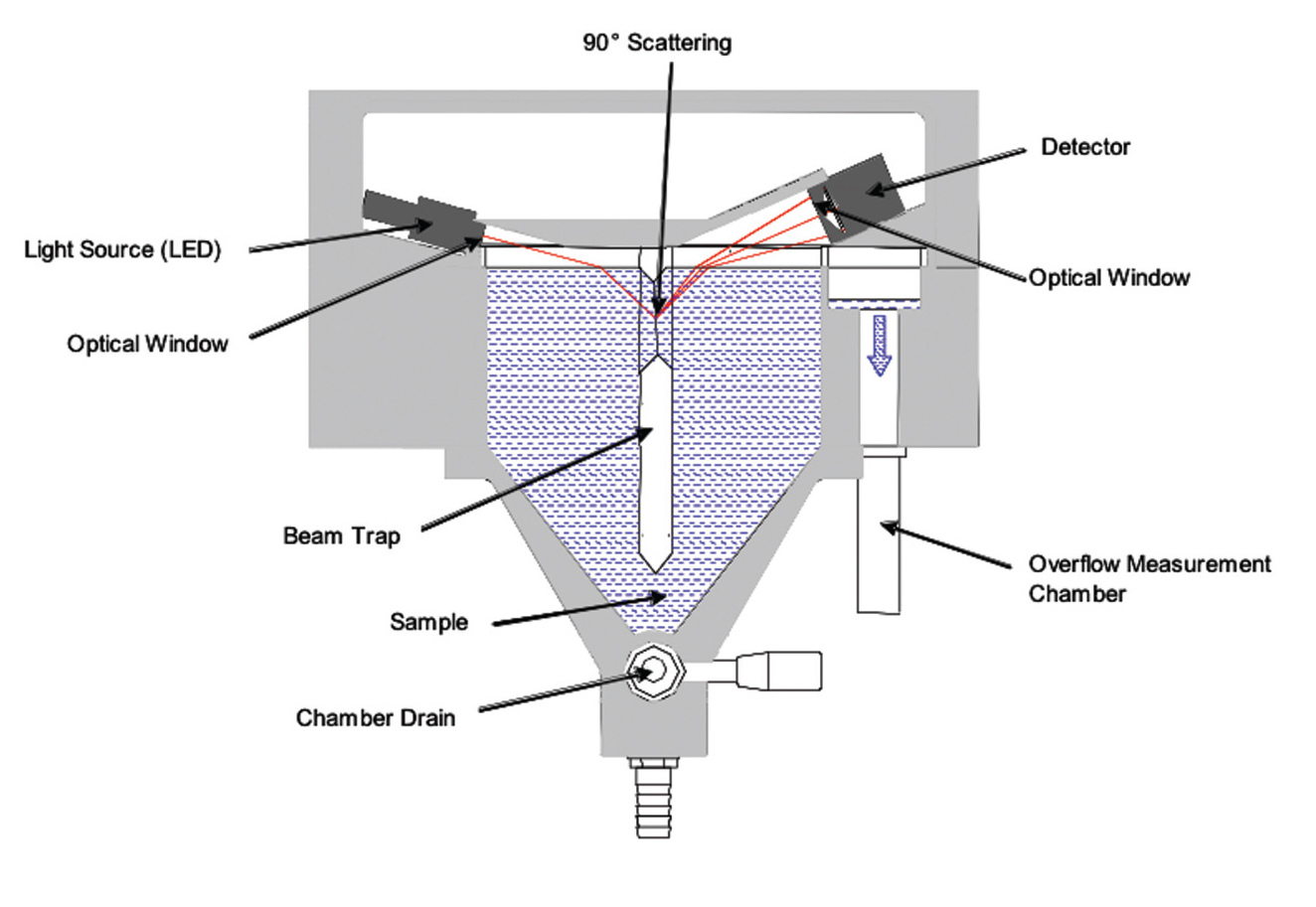 90° Scattering

Detector

Light Source (LED)

Optical Window

Optical Window

Beam Trap

Overflow Measurement Chamber

Sample

Chamber Drain